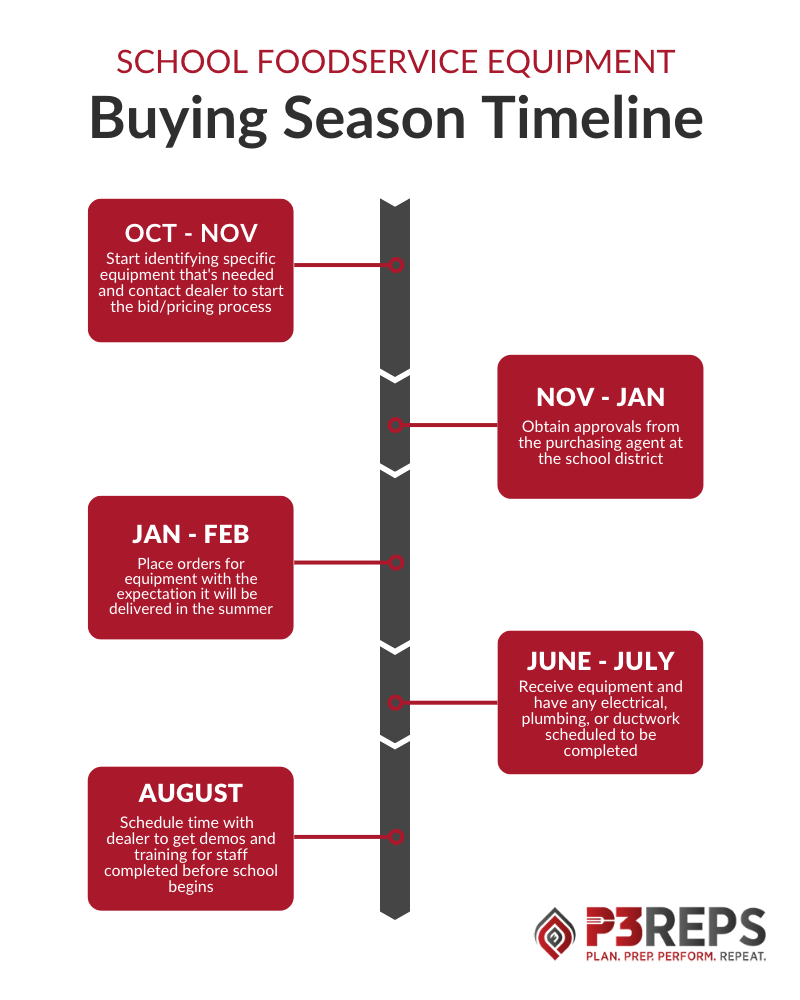 SCHOOL FOODSERVICE EQUIPMENT

Buying Season Timeline

OCT - NOV

Start identifying specific equipment that's needed and contact dealer to start the bid/pricing process

NOV - JAN

Obtain approvals from the purchasing agent at the school district

JAN - FEB

Place orders for equipment with the expectation it will be delivered in the summer

JUNE - JULY

Receive equipment and have any electrical, plumbing, or ductwork scheduled to be completed

AUGUST

Schedule time with dealer to get demos and training for staff completed before school begins

P3REPS

PLAN. PREP. PERFORM. REPEAT.